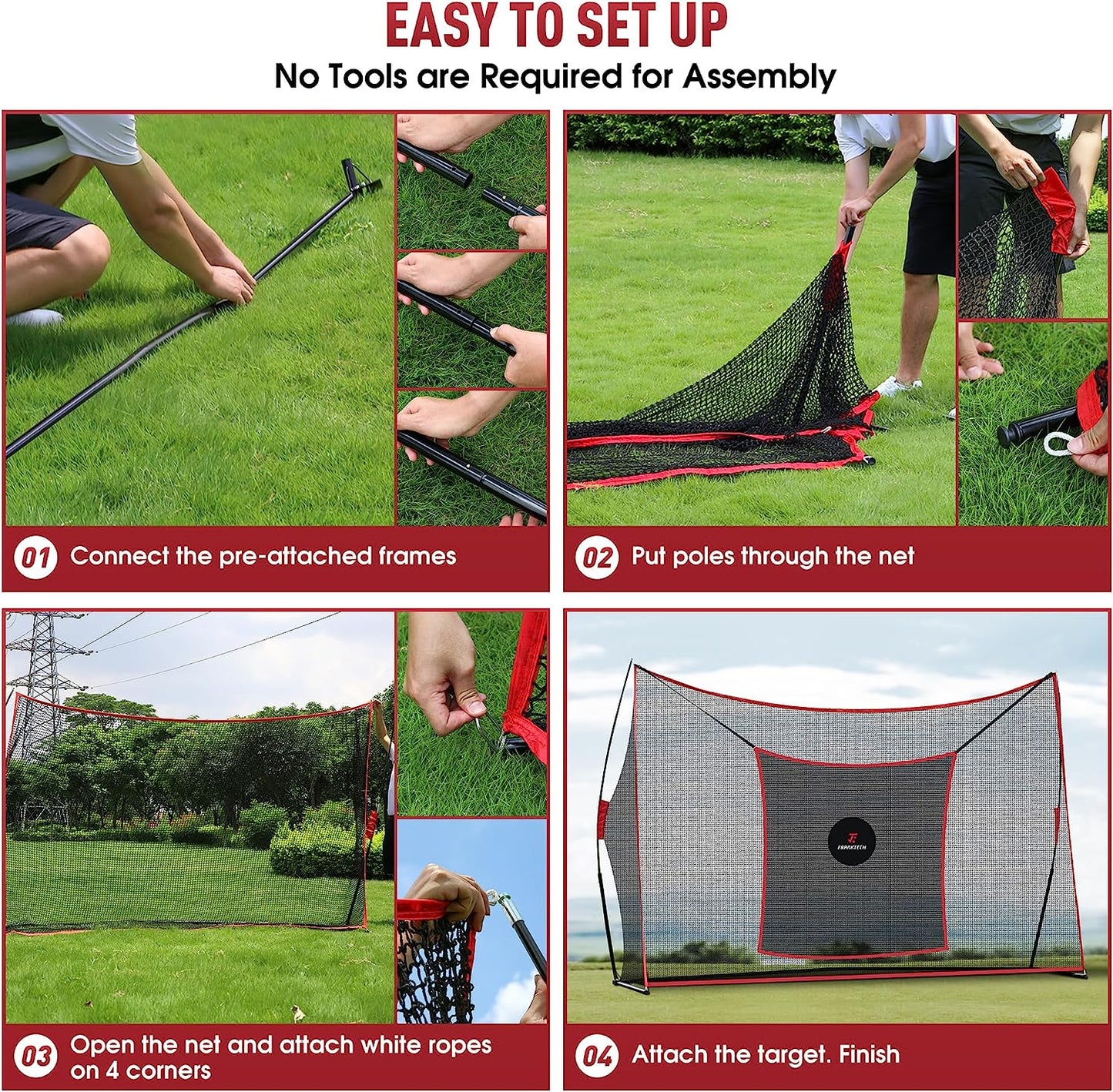 EASY TO SET UP
No Tools are Required for Assembly

01 Connect the pre-attached frames

02 Put poles through the net

03 Open the net and attach white ropes on 4 corners

FRANKTECH

04 Attach the target. Finish